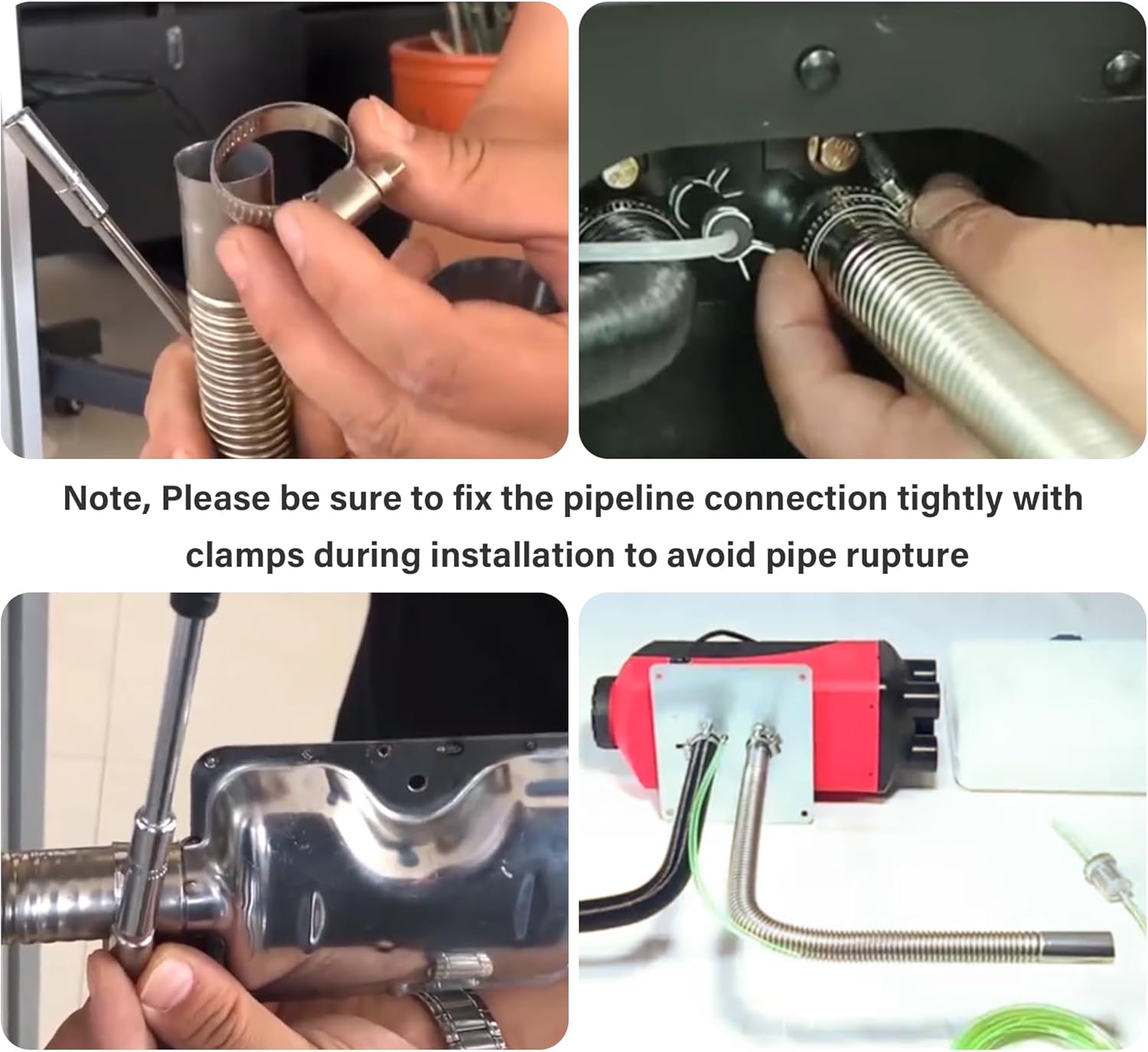 Note, Please be sure to fix the pipeline connection tightly with clamps during installation to avoid pipe rupture